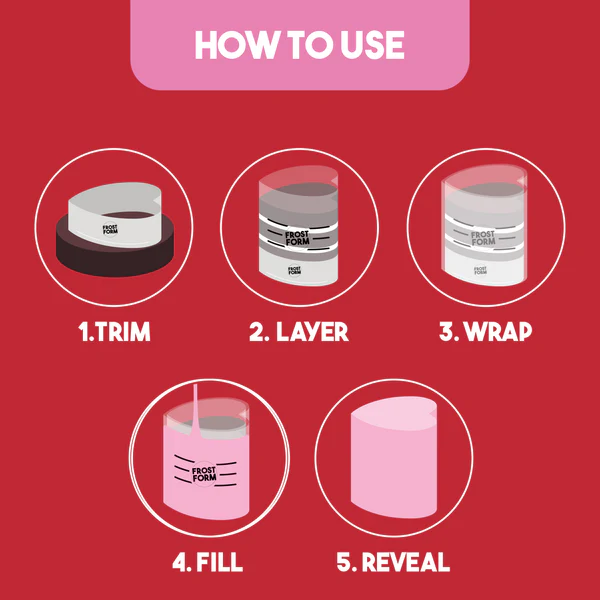 HOW TO USE

FROST FORM

1.TRIM

FROST FORM

FROST FORM

2. LAYER

FROST FORM

FROST FORM

3. WRAP

FROST FORM

4. FILL

5. REVEAL